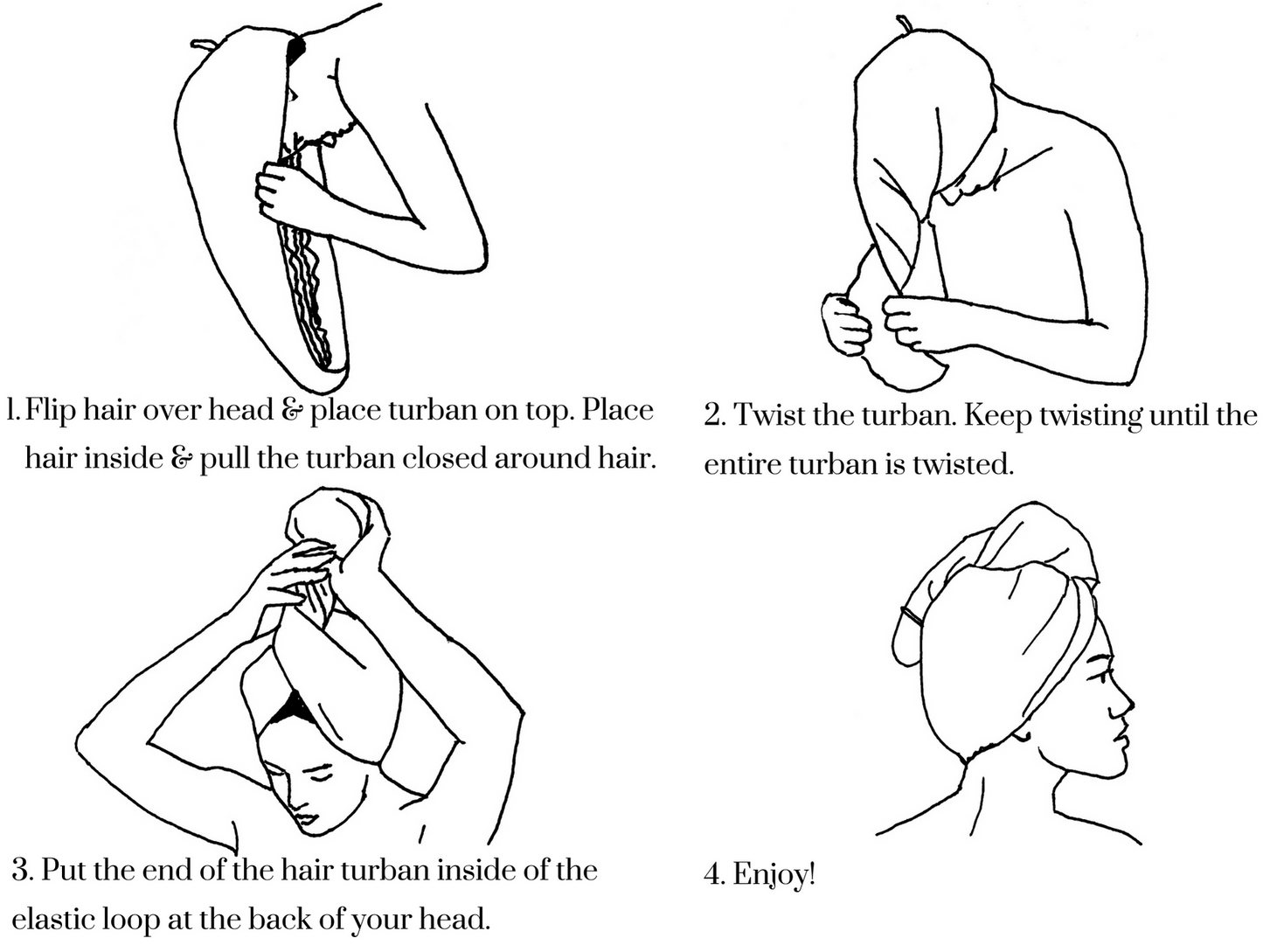 1. Flip hair over head & place turban on top. Place hair inside & pull the turban closed around hair.

2. Twist the turban. Keep twisting until the entire turban is twisted.

3. Put the end of the hair turban inside of the elastic loop at the back of your head.

4. Enjoy!