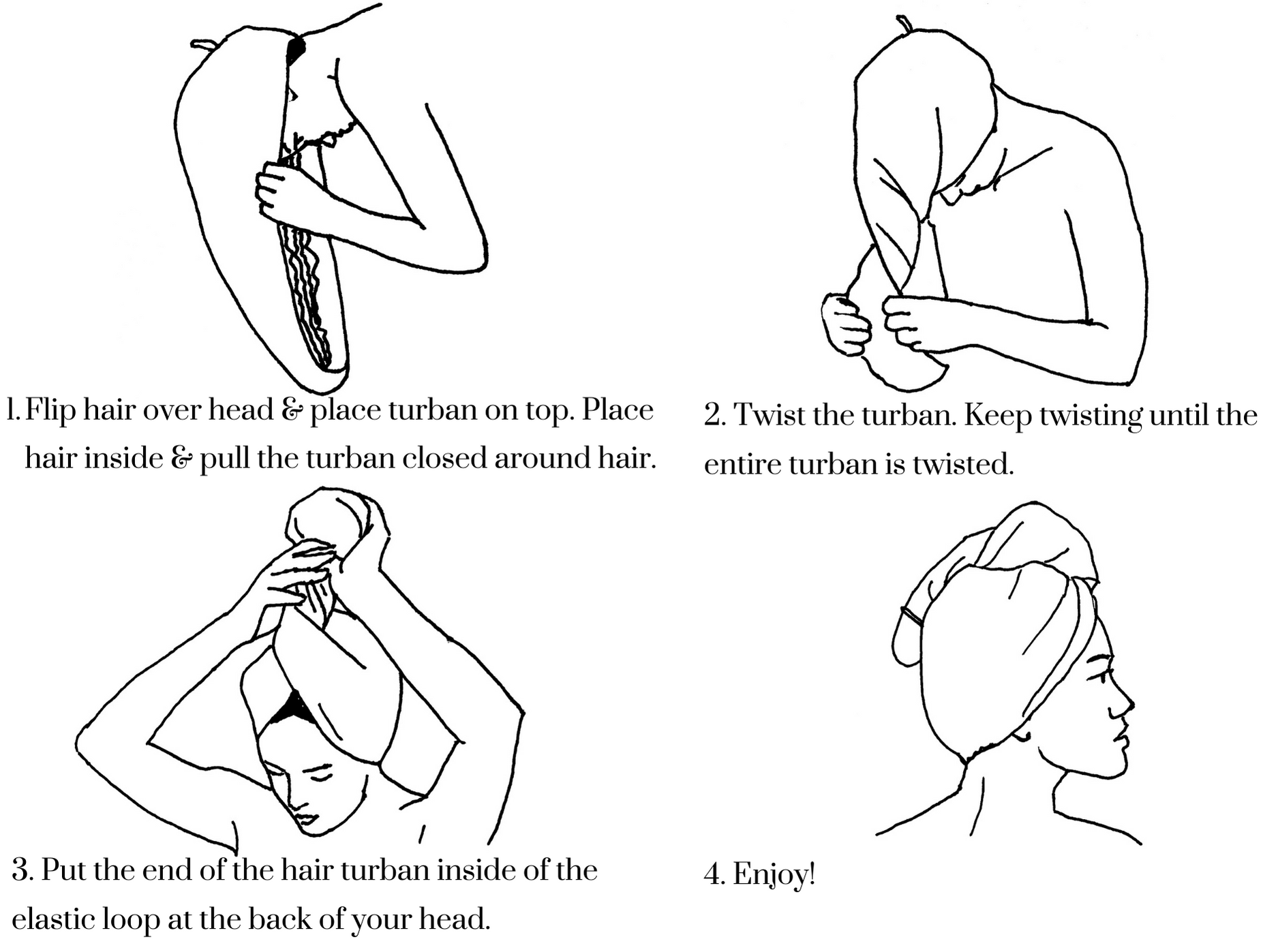 1. Flip hair over head & place turban on top. Place hair inside & pull the turban closed around hair.

2. Twist the turban. Keep twisting until the entire turban is twisted.

3. Put the end of the hair turban inside of the elastic loop at the back of your head.

4. Enjoy!